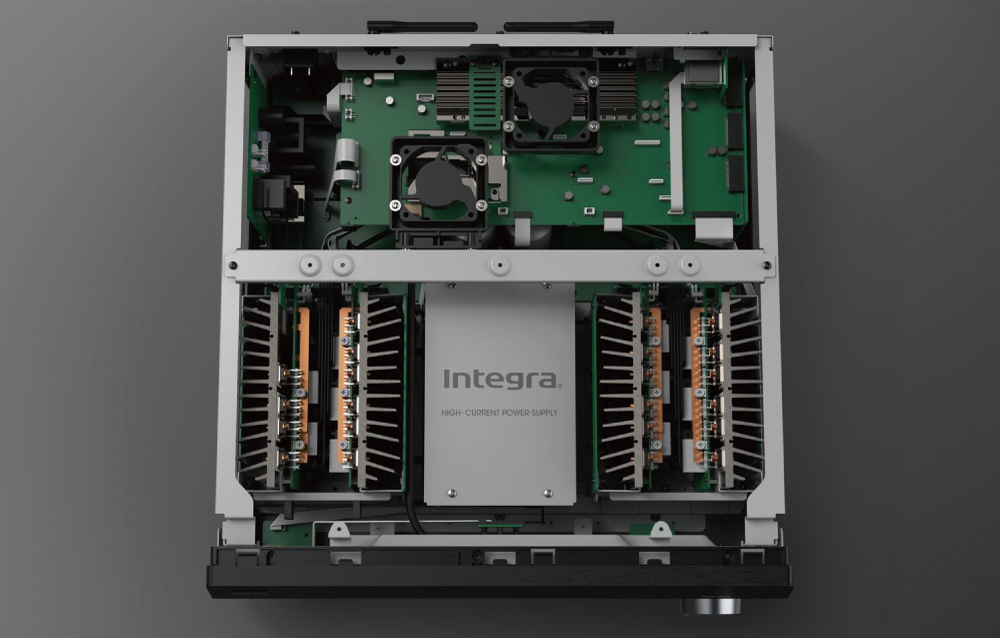 Integra.

HIGH-CURRENT POWER SUPPLY